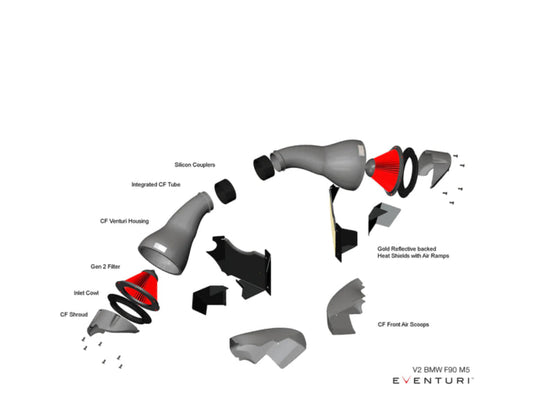 Silicon Couplers

Integrated CF Tube

CF Venturi Housing

Gen 2 Filter

Inlet Cowl

CF Shroud

Gold Reflective backed Heat Shields with Air Ramps

CF Front Air Scoops

V2 BMW F90 M5

EVENTURI